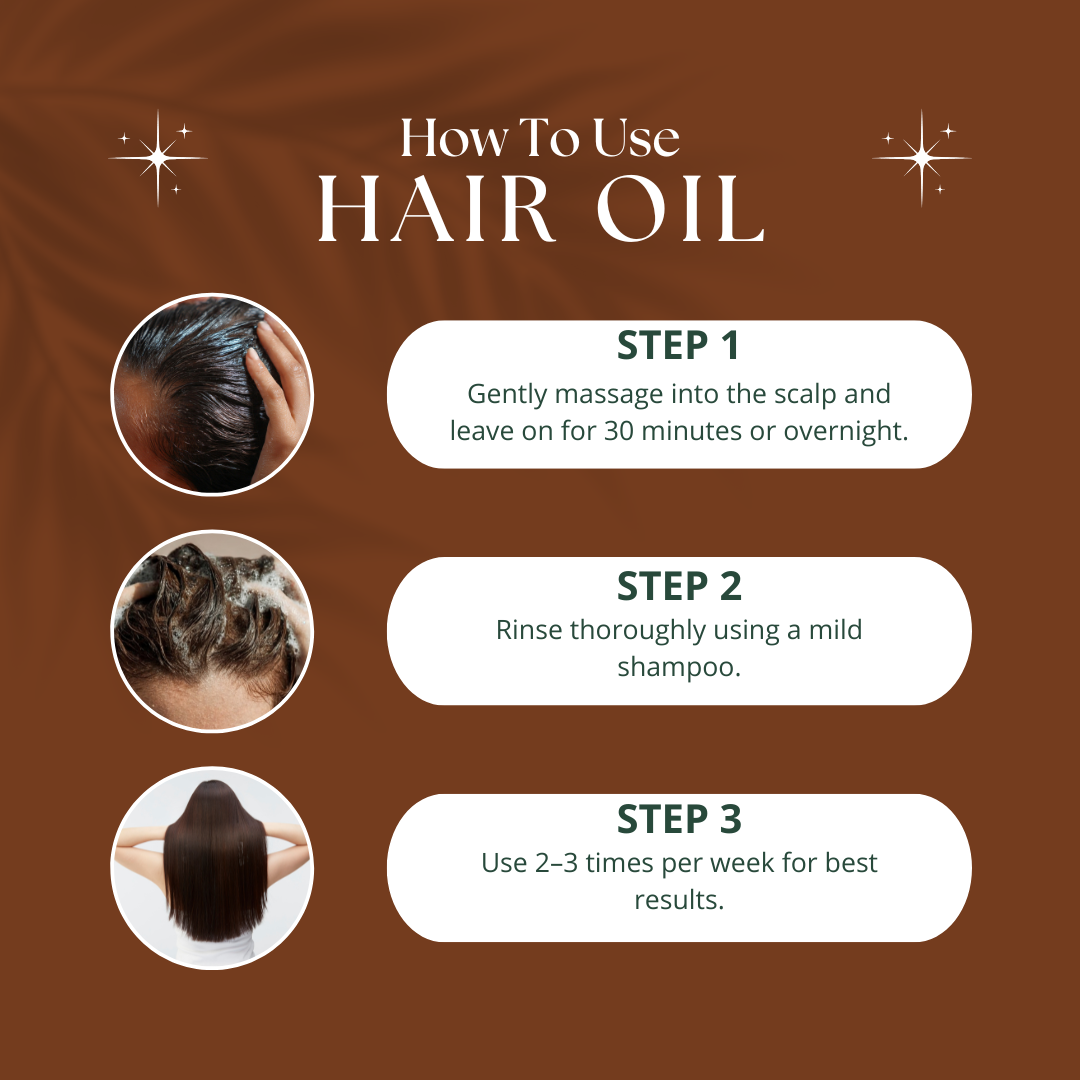 How To Use
HAIR OIL

STEP 1
Gently massage into the scalp and leave on for 30 minutes or overnight.

STEP 2
Rinse thoroughly using a mild shampoo.

STEP 3
Use 2–3 times per week for best results.