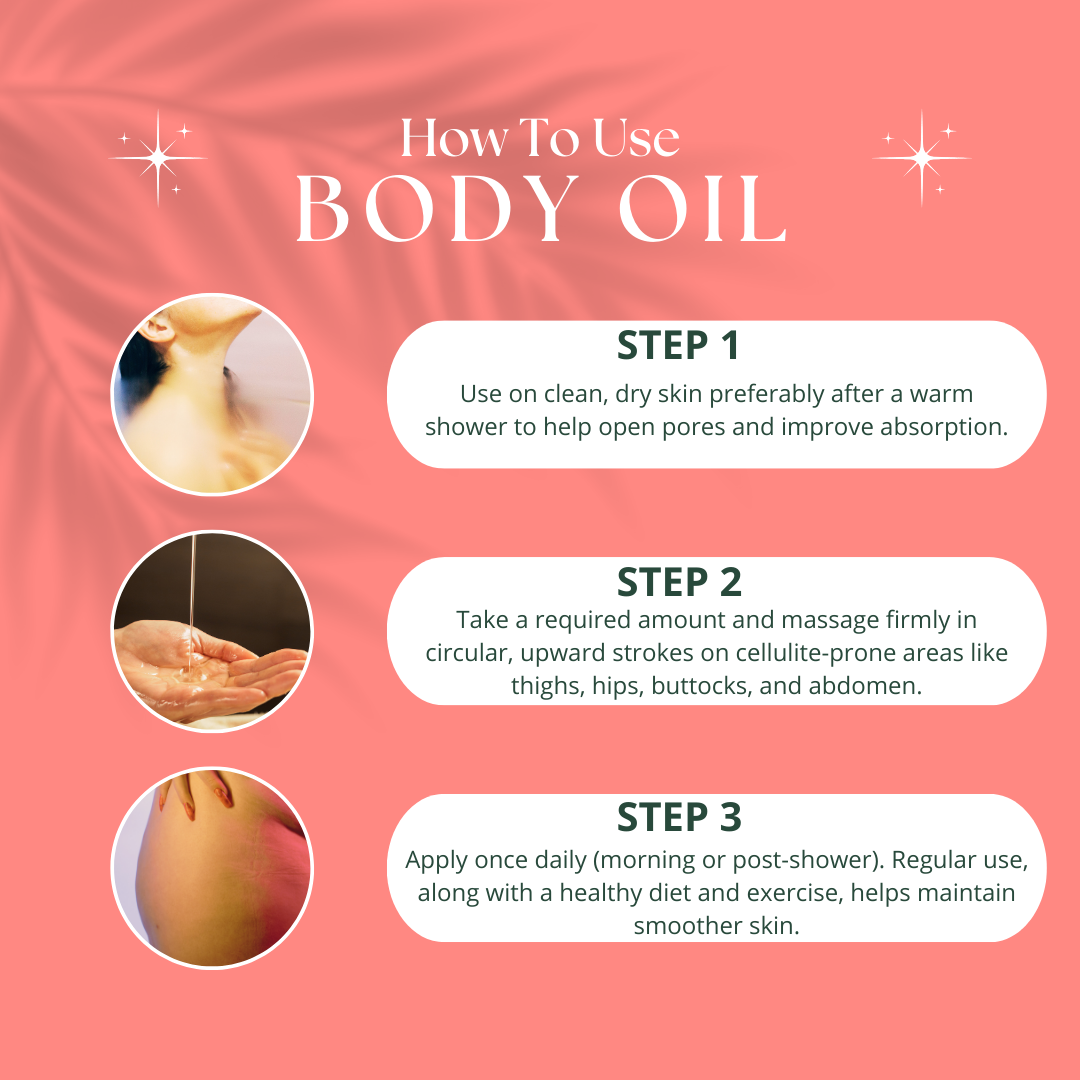 How To Use
BODY OIL

STEP 1
Use on clean, dry skin preferably after a warm shower to help open pores and improve absorption.

STEP 2
Take a required amount and massage firmly in circular, upward strokes on cellulite-prone areas like thighs, hips, buttocks, and abdomen.

STEP 3
Apply once daily (morning or post-shower). Regular use, along with a healthy diet and exercise, helps maintain smoother skin.