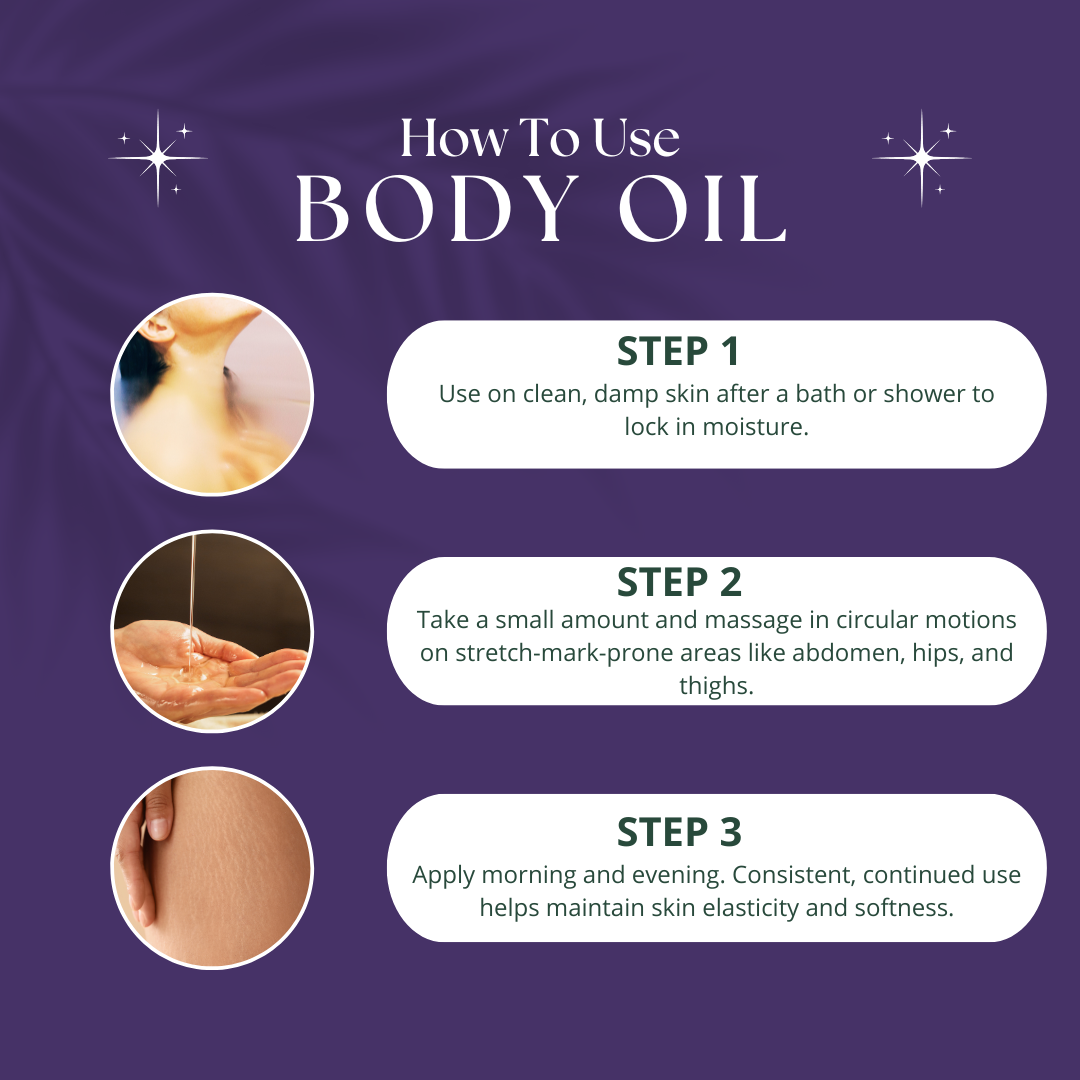 How To Use
BODY OIL

STEP 1
Use on clean, damp skin after a bath or shower to lock in moisture.

STEP 2
Take a small amount and massage in circular motions on stretch-mark-prone areas like abdomen, hips, and thighs.

STEP 3
Apply morning and evening. Consistent, continued use helps maintain skin elasticity and softness.